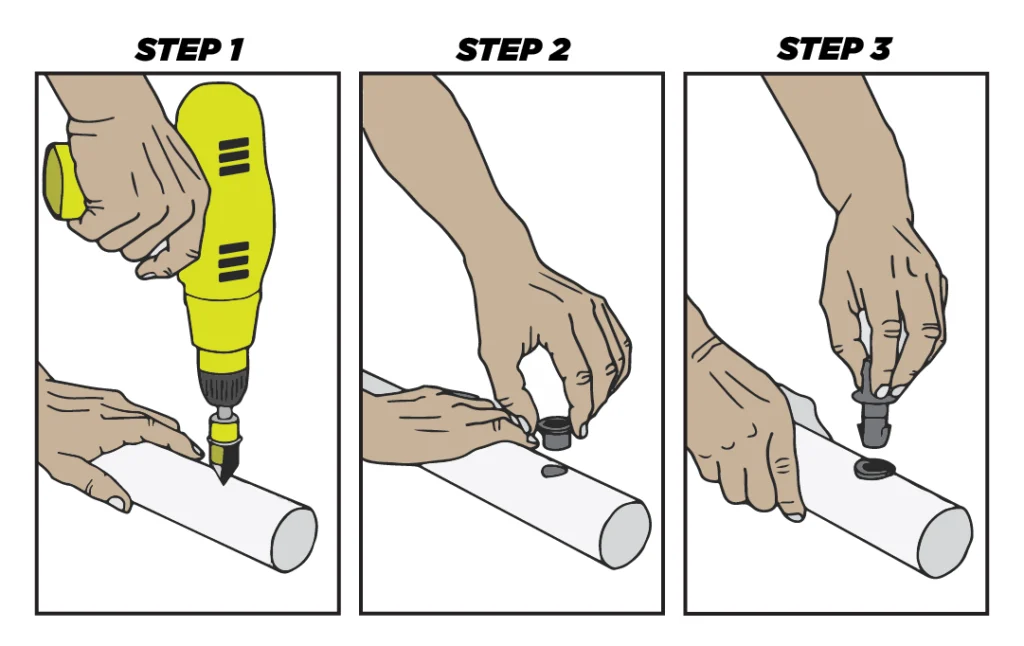 STEP 1

STEP 2

STEP 3